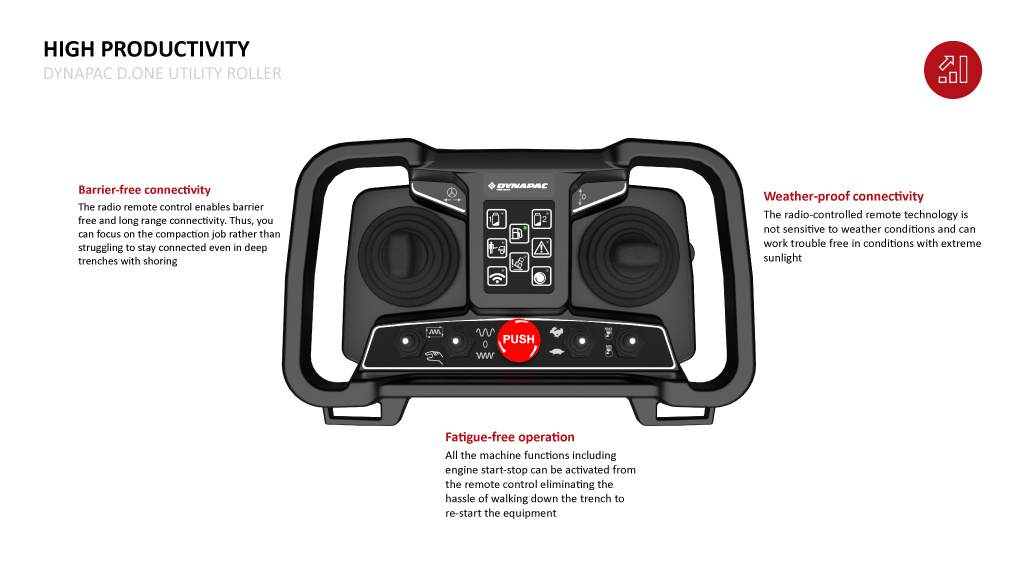 HIGH PRODUCTIVITY
DYNAPAC D.ONE UTILITY ROLLER

Barrier-free connectivity
The radio remote control enables barrier free and long range connectivity. Thus, you can focus on the compaction job rather than struggling to stay connected even in deep trenches with shoring

DYNAPAC

PUSH

Weather-proof connectivity
The radio-controlled remote technology is not sensitive to weather conditions and can work trouble free in conditions with extreme sunlight

Fatigue-free operation
All the machine functions including engine start-stop can be activated from the remote control eliminating the hassle of walking down the trench to re-start the equipment