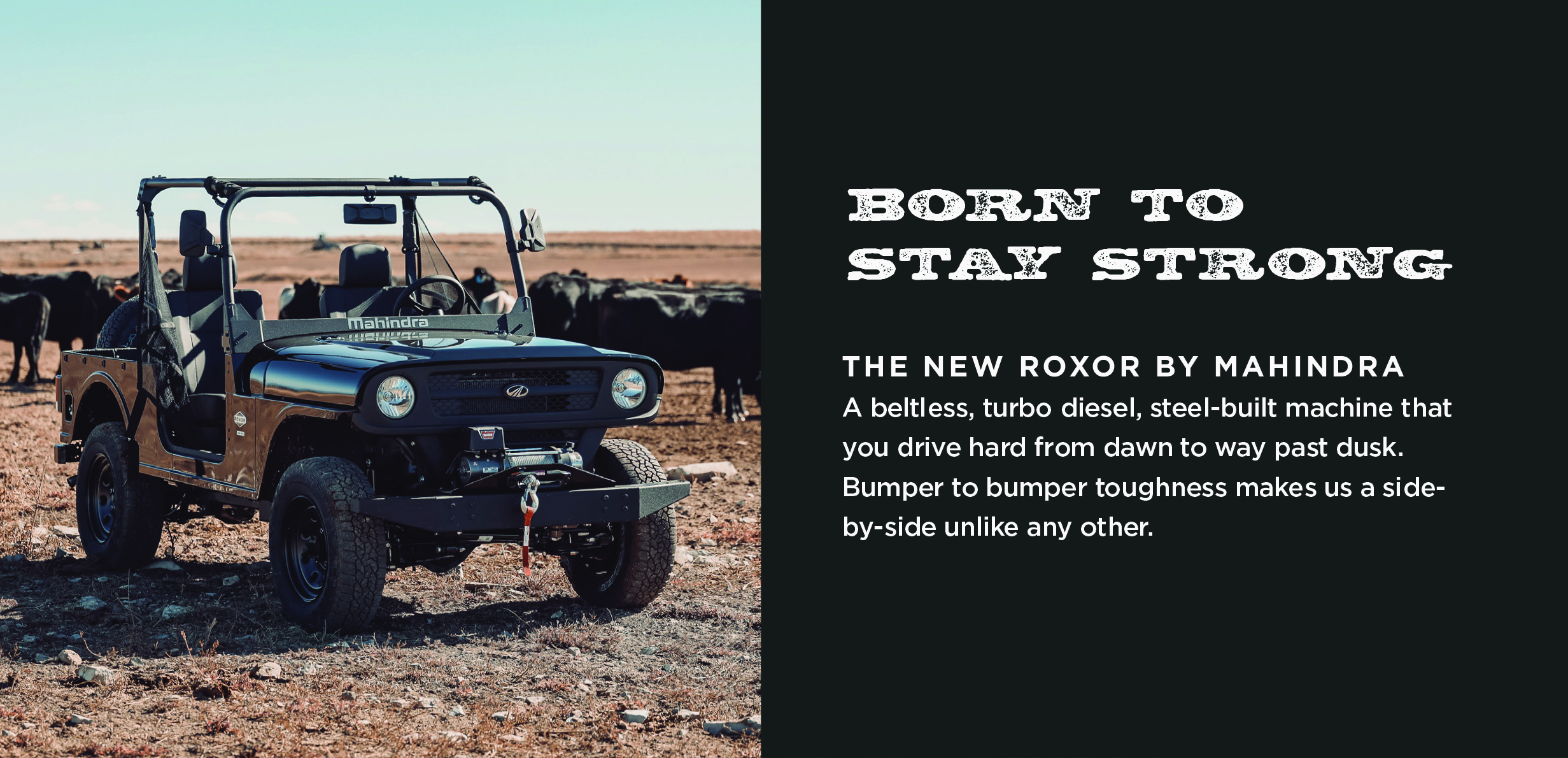 Mahindra

BORN TO STAY STRONG

THE NEW ROXOR BY MAHINDRA
A beltless, turbo diesel, steel-built machine that you drive hard from dawn to way past dusk. Bumper to bumper toughness makes us a side-by-side unlike any other.